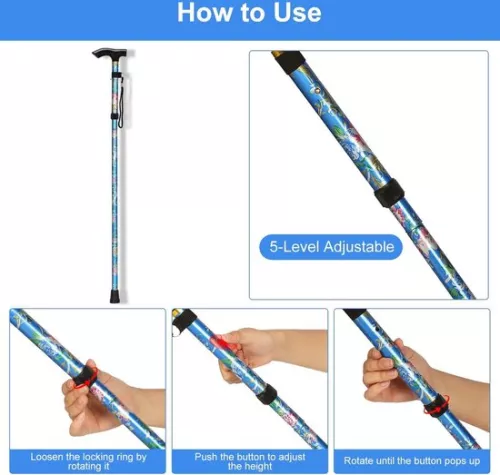 How to Use

5-Level Adjustable

Loosen the locking ring by rotating it

Push the button to adjust the height

Rotate until the button pops up