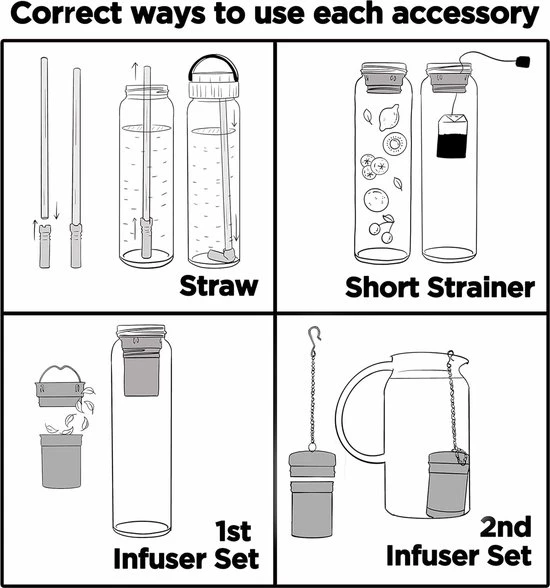 Correct ways to use each accessory

Straw

Short Strainer

1st Infuser Set

2nd Infuser Set