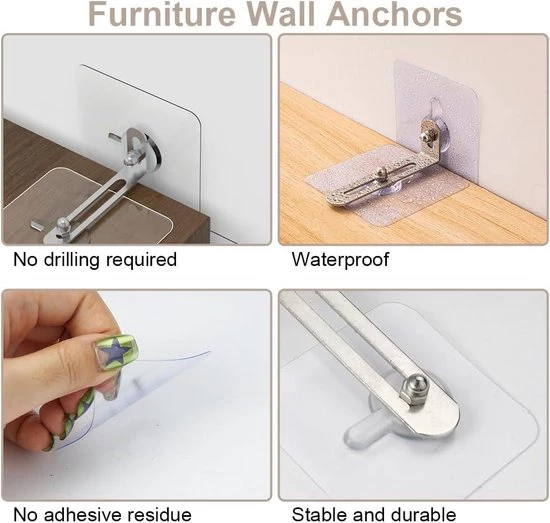 Furniture Wall Anchors

No drilling required

Waterproof

No adhesive residue

Stable and durable