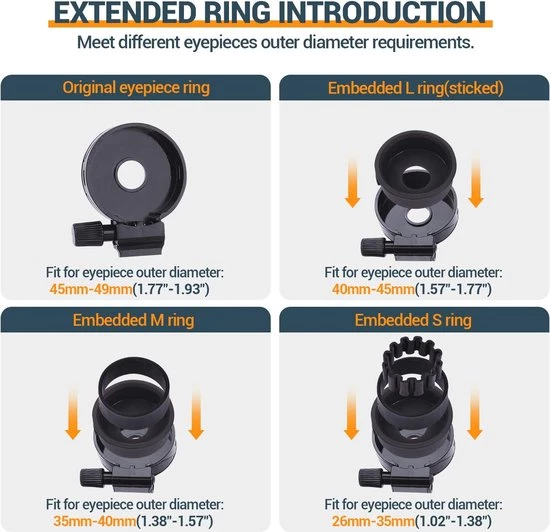 EXTENDED RING INTRODUCTION

Meet different eyepieces outer diameter requirements.

Original eyepiece ring

Fit for eyepiece outer diameter: 45mm-49mm(1.77"-1.93")

Embedded L ring(sticked)

Fit for eyepiece outer diameter: 40mm-45mm(1.57"-1.77")

Embedded M ring

Fit for eyepiece outer diameter: 35mm-40mm(1.38"-1.57")

Embedded S ring

Fit for eyepiece outer diameter: 26mm-35mm(1.02"-1.38")