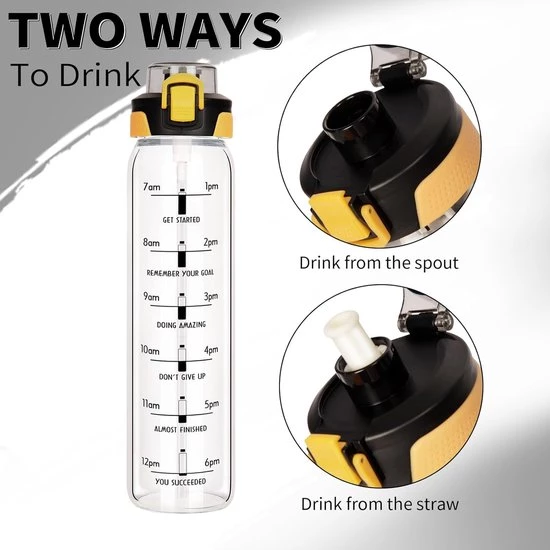 TWO WAYS
To Drink

7am 1pm
GET STARTED
8am 2pm
REMEMBER YOUR GOAL
9am 3pm
DOING AMAZING
10am 4pm
DON'T GIVE UP
11am 5pm
ALMOST FINISHED
12pm 6pm
YOU SUCCEEDED

Drink from the spout

Drink from the straw